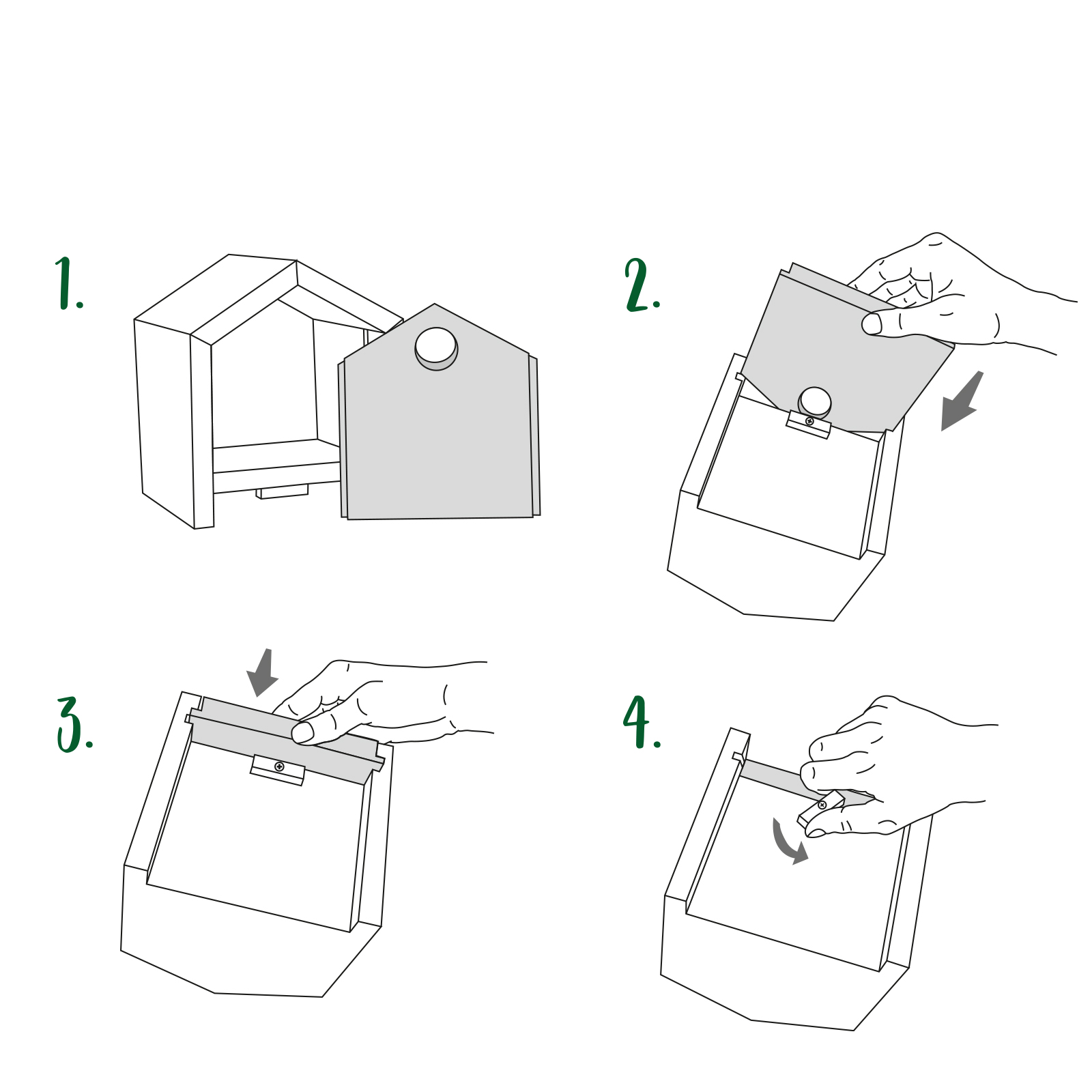 1.

2.

3.

4.