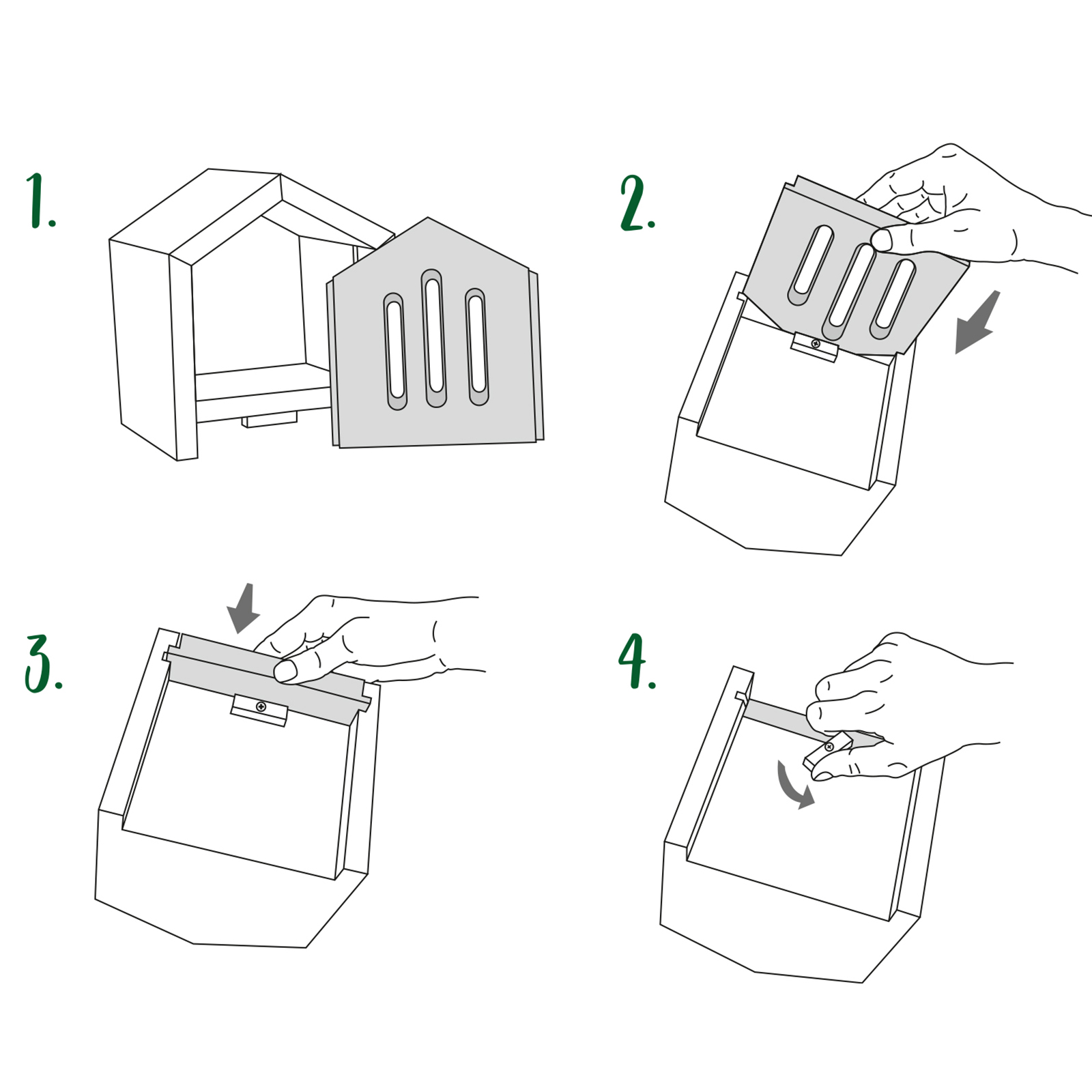 1.

2.

3.

4.