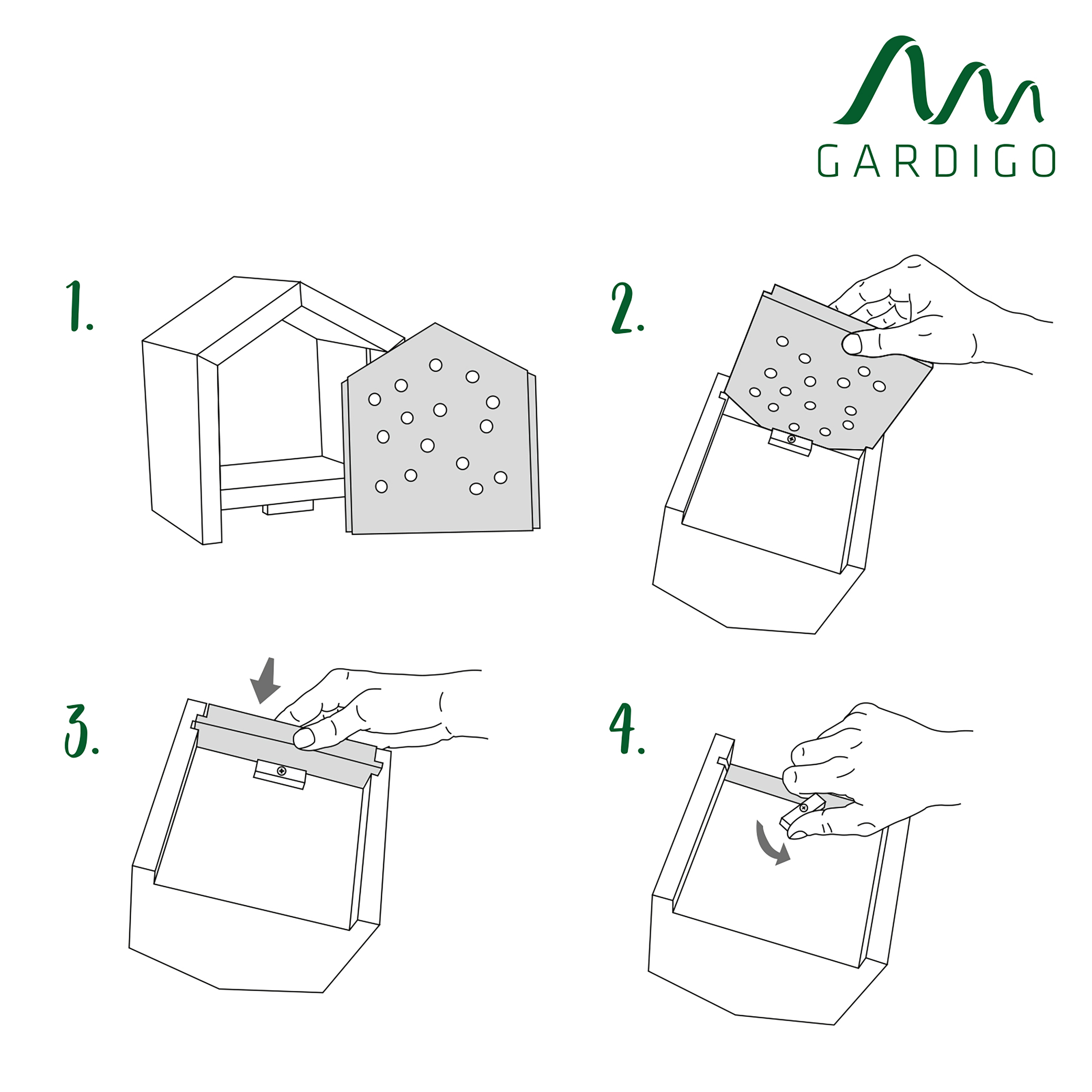 GARDIGO

1.

2.

3.

4.