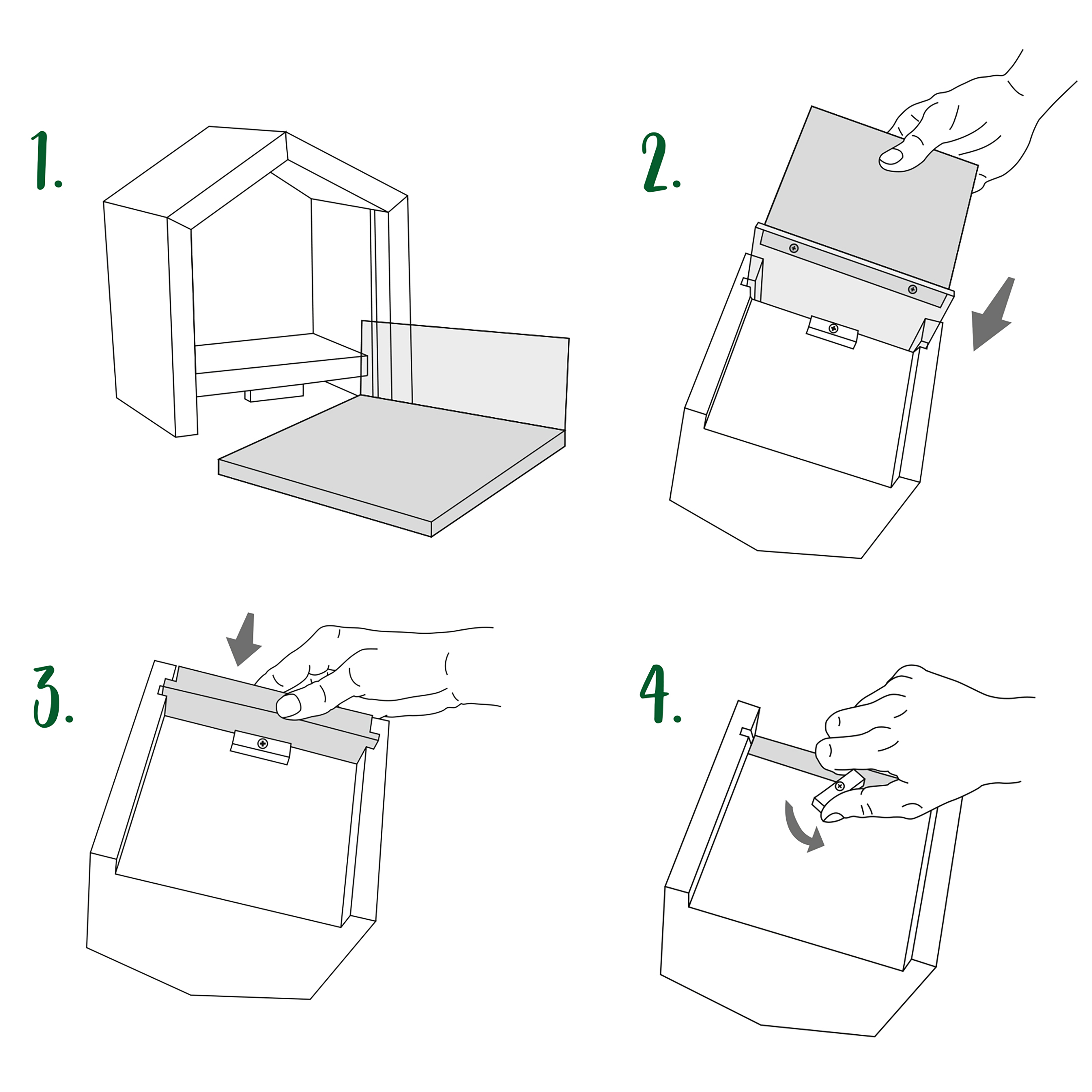 1.

2.

3.

4.