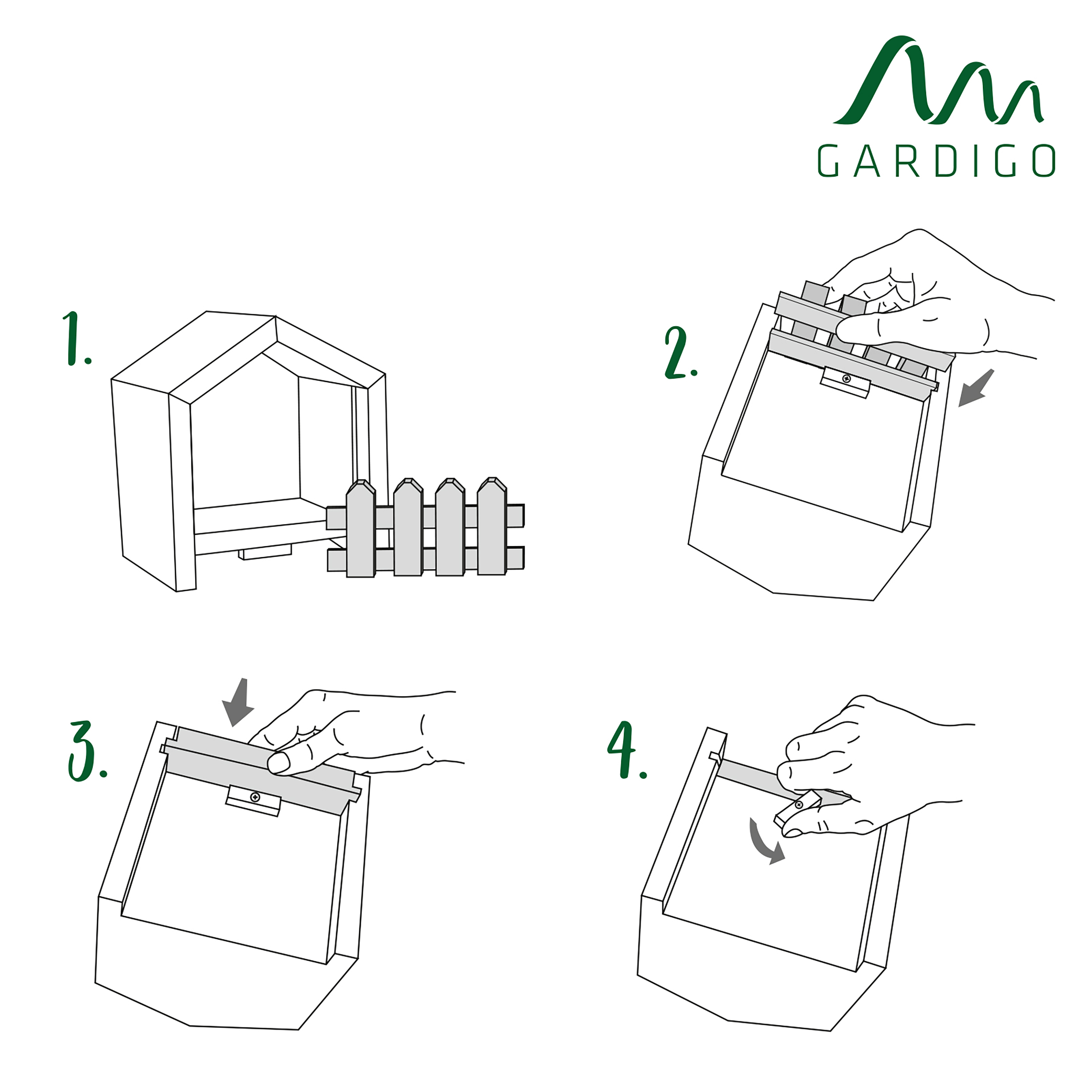 GARDIGO

1.

2.

3.

4.