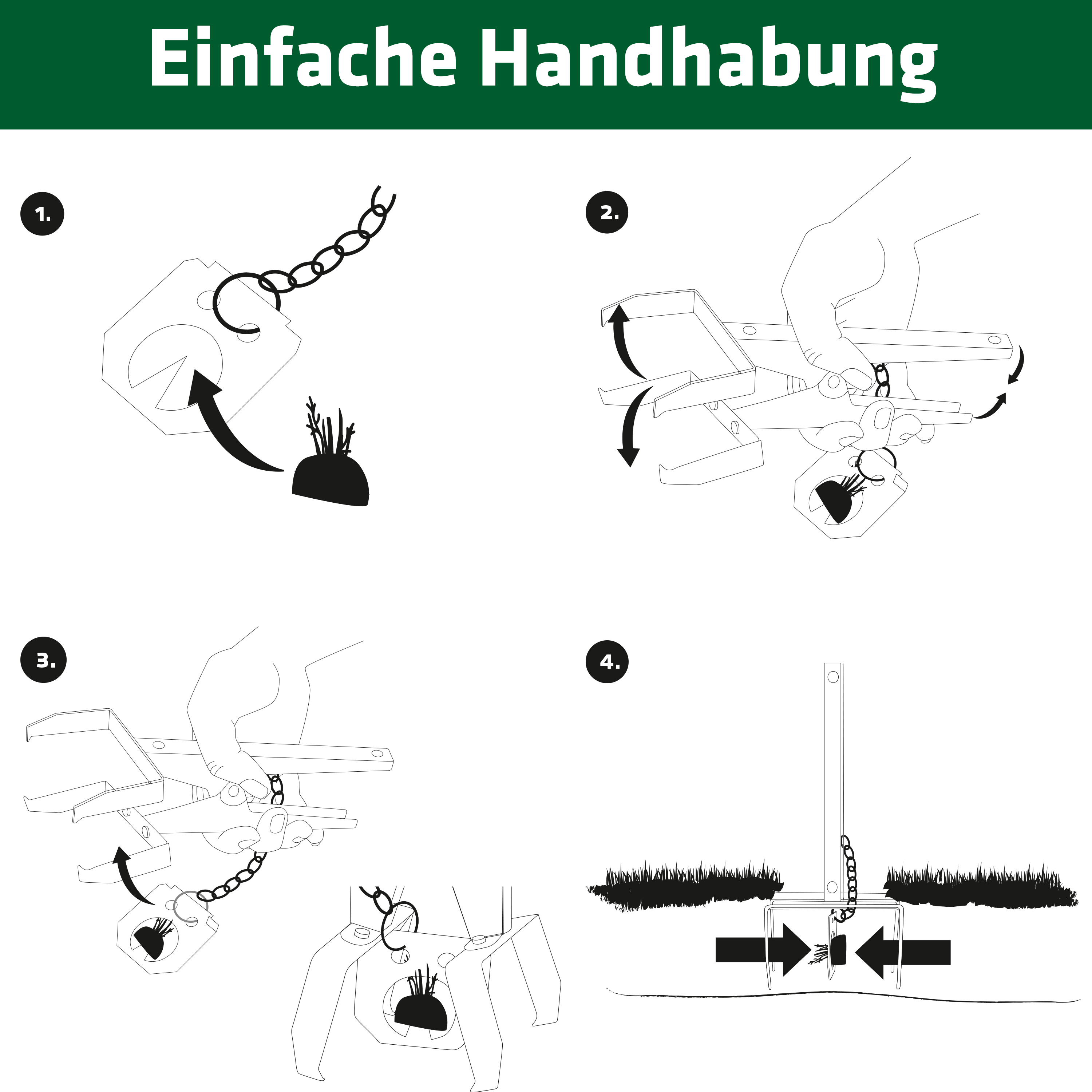 Einfache Handhabung

1.

2.

3.

4.