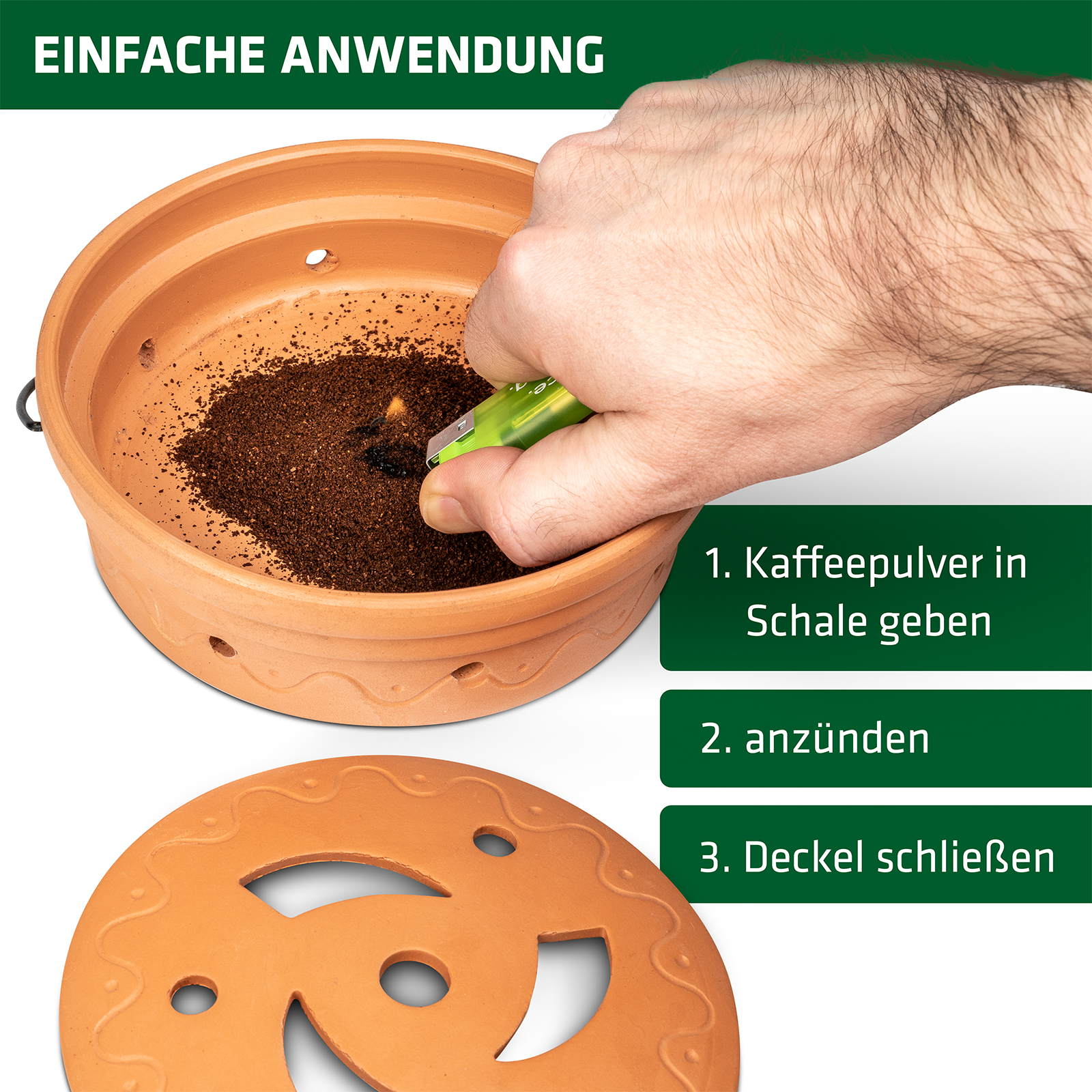 EINFACHE ANWENDUNG

1. Kaffeepulver in Schale geben

2. anzünden

3. Deckel schließen